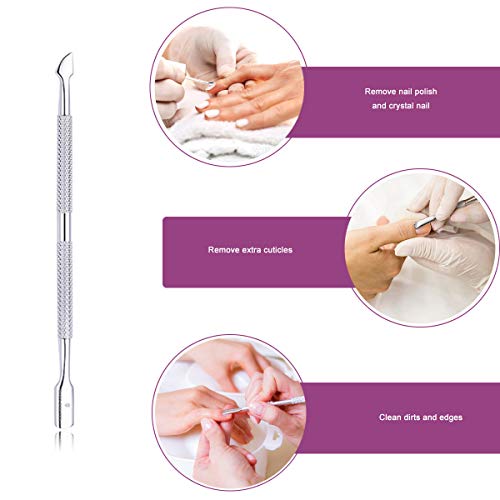 Remove nail polish and crystal nail

Remove extra cuticles

Clean dirts and edges