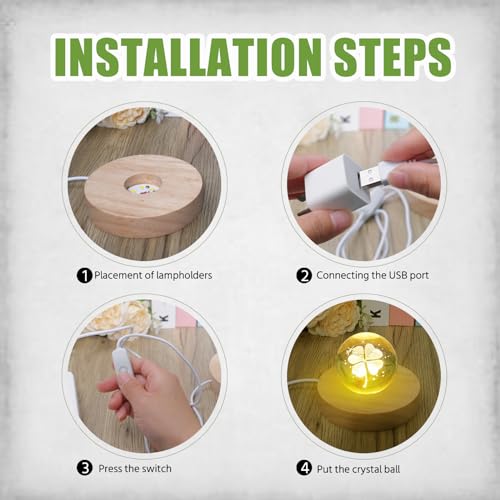 INSTALLATION STEPS

1 Placement of lampholders

2 Connecting the USB port

3 Press the switch

4 Put the crystal ball