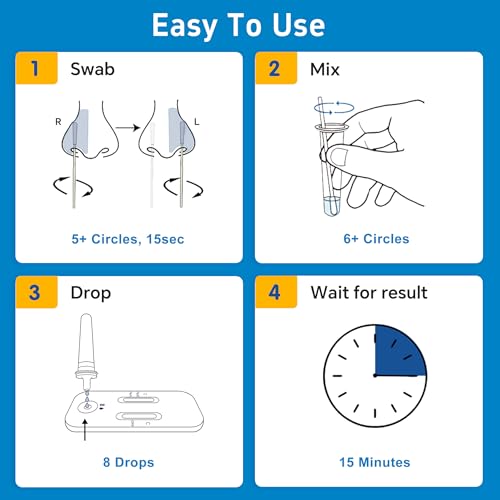 Easy To Use

1 Swab

R L

5+ Circles, 15sec

2 Mix

6+ Circles

3 Drop

8 Drops

4 Wait for result

15 Minutes