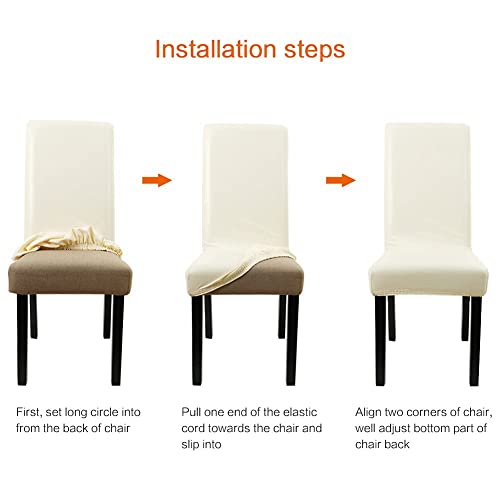 Installation steps

First, set long circle into from the back of chair

Pull one end of the elastic cord towards the chair and slip into

Align two corners of chair, well adjust bottom part of chair back