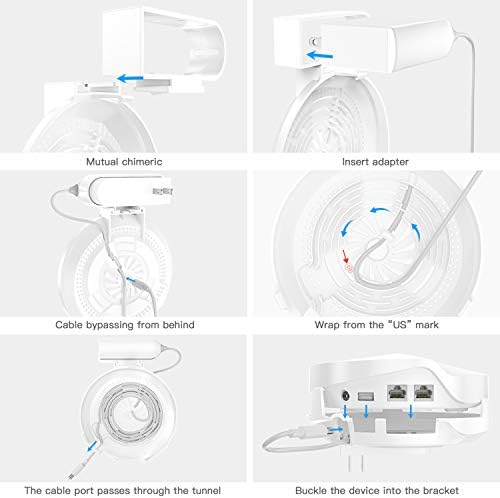 Mutual chimeric

Insert adapter

Cable bypassing from behind

Wrap from the "US" mark

The cable port passes through the tunnel

Buckle the device into the bracket