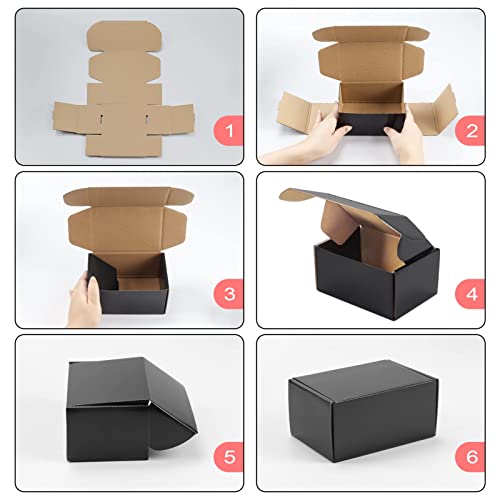 1

2

3

4

5

6