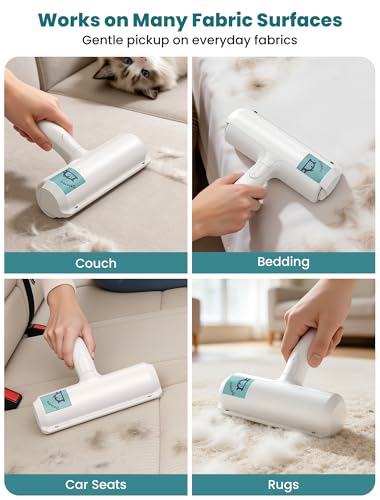 Works on Many Fabric Surfaces
Gentle pickup on everyday fabrics

Couch

Bedding

Car Seats

Rugs