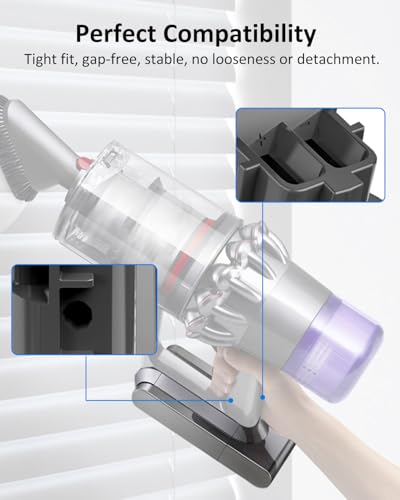 Perfect Compatibility
Tight fit, gap-free, stable, no looseness or detachment.