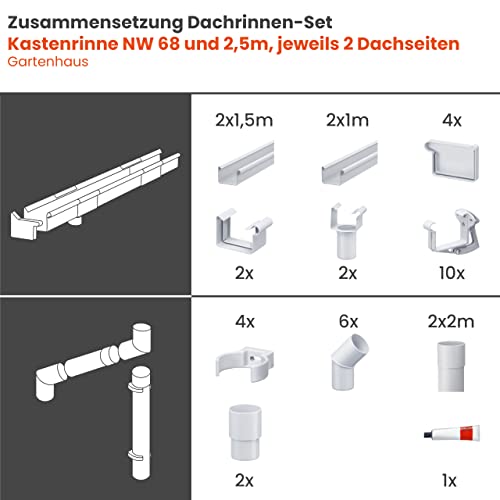 Zusammensetzung Dachrinnen-Set
Kastenrinne NW 68 und 2,5m, jeweils 2 Dachseiten
Gartenhaus

2x1,5m
2x1m
4x

2x
2x
10x

4x
6x
2x2m

2x
1x