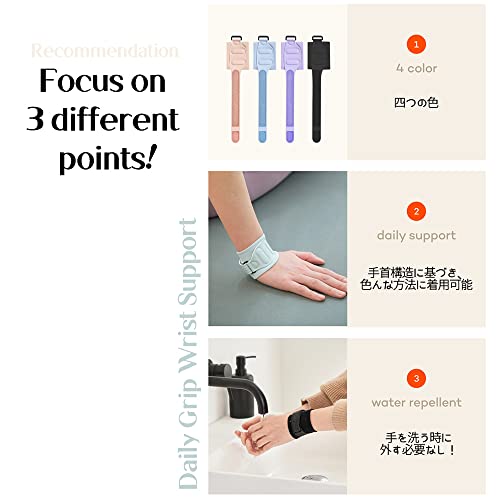 Recommendation
Focus on 3 different points!

Daily Grip Wrist Support

1
4 color
四つの色

2
daily support
手首構造に基づき、色んな方法に着用可能

3
water repellent
手を洗う時に外す必要なし！