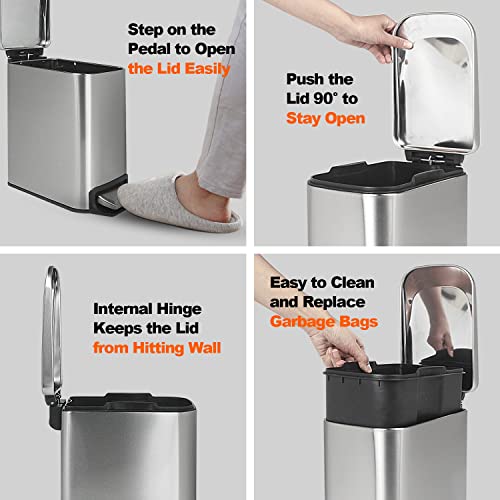 Step on the Pedal to Open the Lid Easily

Push the Lid 90° to Stay Open

Internal Hinge Keeps the Lid from Hitting Wall

Easy to Clean and Replace Garbage Bags