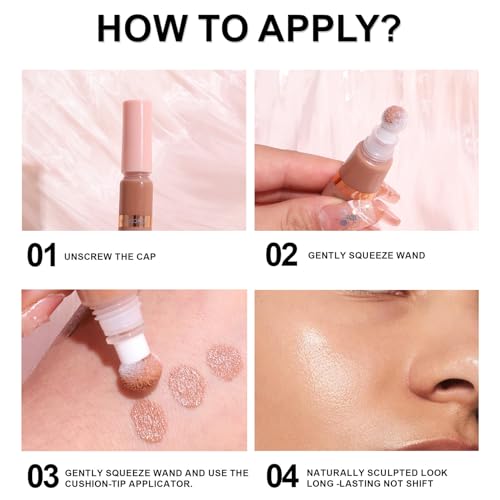 HOW TO APPLY?

01 UNSCREW THE CAP

02 GENTLY SQUEEZE WAND

03 GENTLY SQUEEZE WAND AND USE THE CUSHION-TIP APPLICATOR.

04 NATURALLY SCULPTED LOOK LONG -LASTING NOT SHIFT