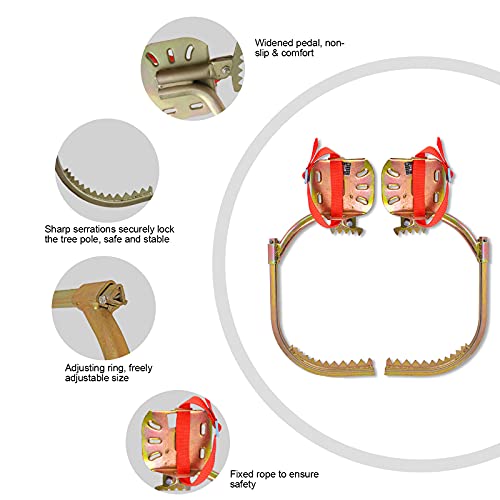 Widened pedal, non-slip & comfort

Sharp serrations securely lock the tree pole, safe and stable

Adjusting ring, freely adjustable size

Fixed rope to ensure safety