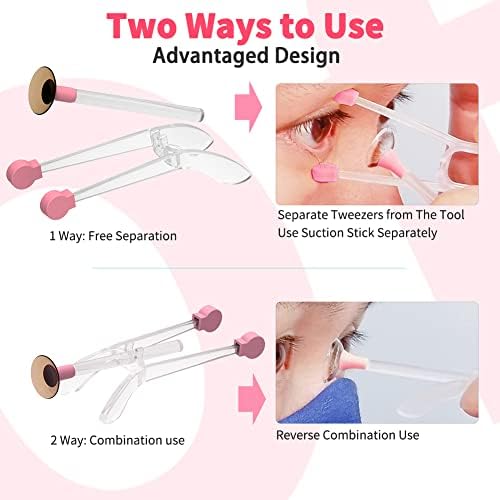 Two Ways to Use
Advantaged Design

1 Way: Free Separation

Separate Tweezers from The Tool
Use Suction Stick Separately

2 Way: Combination use

Reverse Combination Use