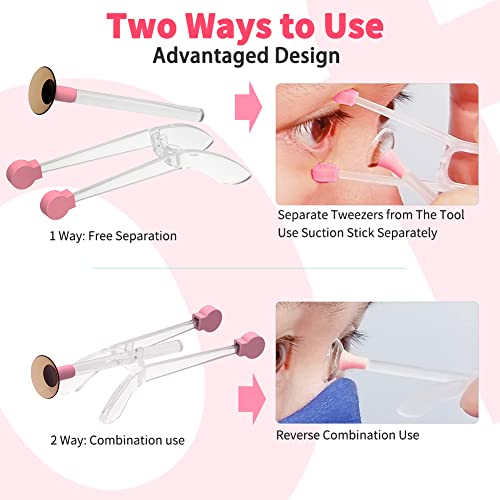 Two Ways to Use
Advantaged Design

1 Way: Free Separation

Separate Tweezers from The Tool
Use Suction Stick Separately

2 Way: Combination use

Reverse Combination Use