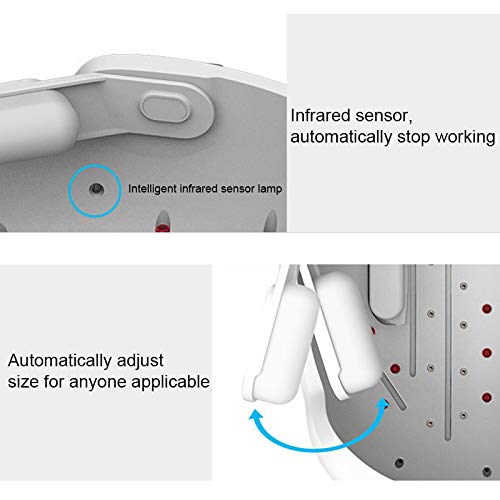 Intelligent infrared sensor lamp

Infrared sensor, automatically stop working

Automatically adjust size for anyone applicable