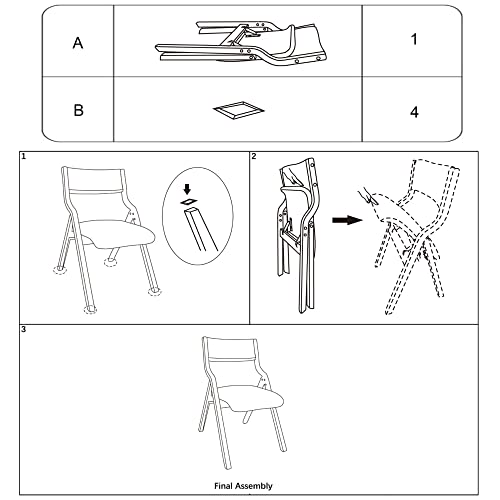 | A | | 1 |
|---|---|---|
| B | | 4 |

1

2

3

Final Assembly