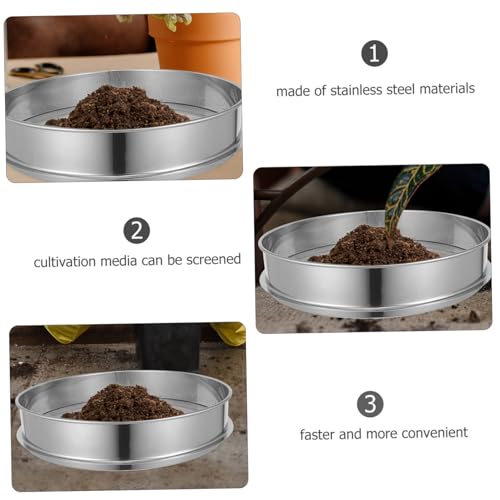 1

made of stainless steel materials

2

cultivation media can be screened

3

faster and more convenient