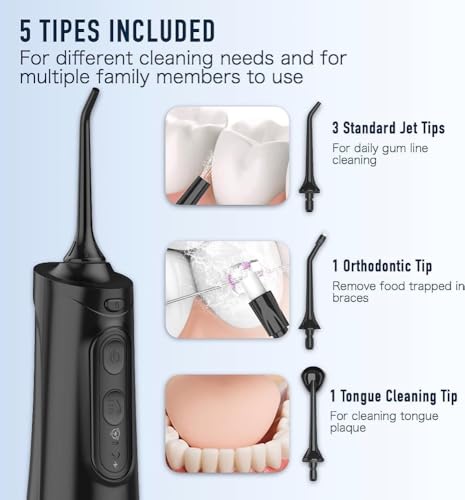 5 TIPES INCLUDED
For different cleaning needs and for multiple family members to use

3 Standard Jet Tips
For daily gum line cleaning

1 Orthodontic Tip
Remove food trapped in braces

1 Tongue Cleaning Tip
For cleaning tongue plaque