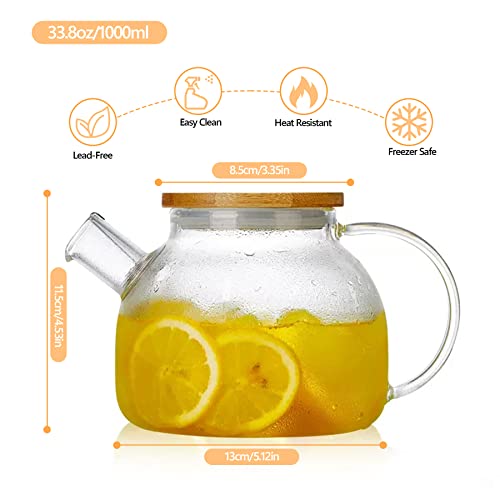 33.8oz/1000ml

Lead-Free

Easy Clean

Heat Resistant

Freezer Safe

8.5cm/3.35in

11.5cm/4.53in

13cm/5.12in