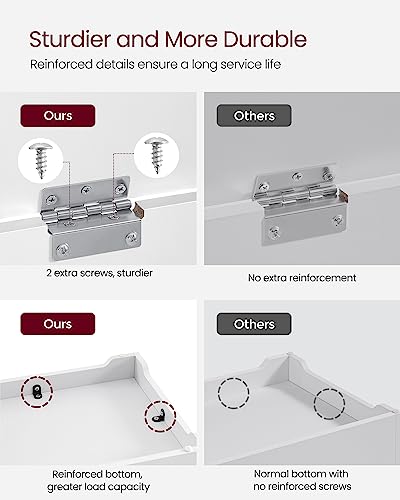 Sturdier and More Durable

Reinforced details ensure a long service life

Ours

2 extra screws, sturdier

Others

No extra reinforcement

Ours

Reinforced bottom, greater load capacity

Others

Normal bottom with no reinforced screws