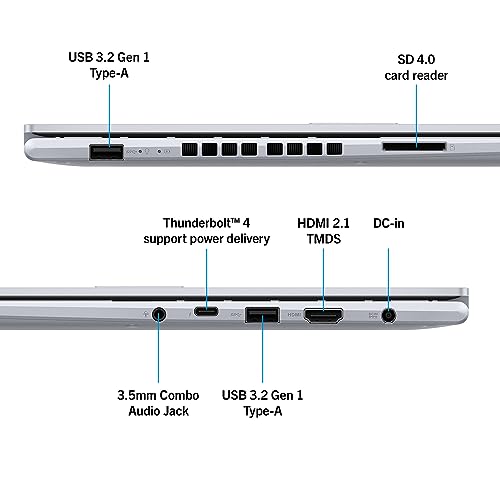 USB 3.2 Gen 1
Type-A

SD 4.0
card reader

Thunderbolt™ 4
support power delivery

HDMI 2.1
TMDS

DC-in

HDMI

3.5mm Combo
Audio Jack

USB 3.2 Gen 1
Type-A