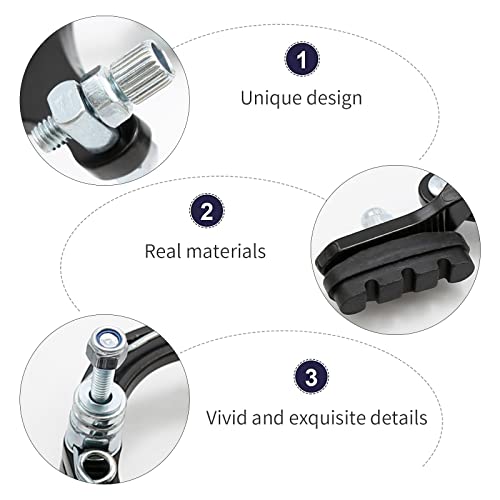 1

Unique design

2

Real materials

3

Vivid and exquisite details