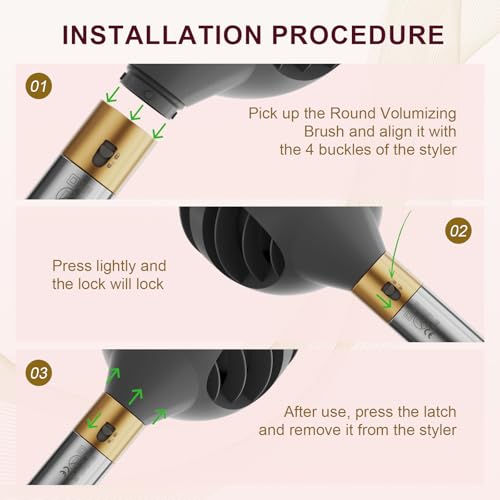 INSTALLATION PROCEDURE

01

Pick up the Round Volumizing Brush and align it with the 4 buckles of the styler

02

Press lightly and the lock will lock

03

After use, press the latch and remove it from the styler