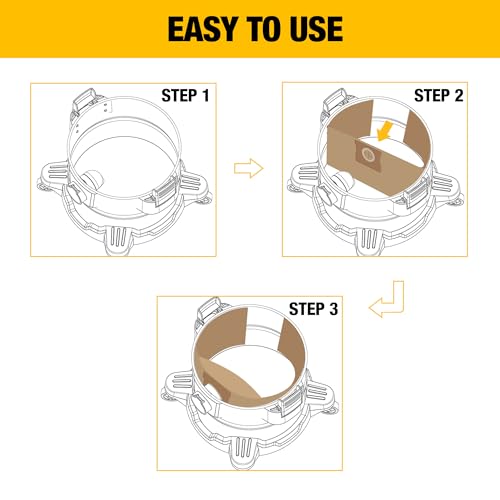 EASY TO USE

STEP 1

STEP 2

STEP 3