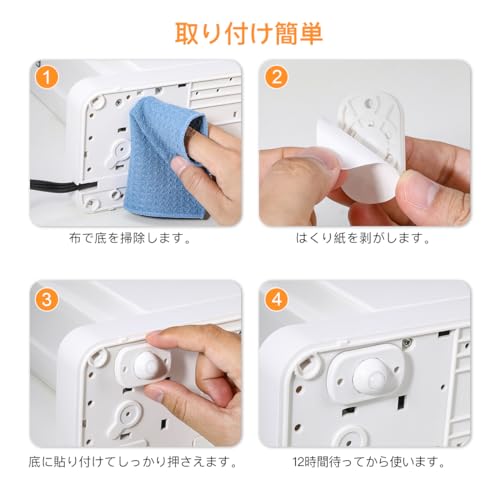 取り付け簡単

1
布で底を掃除します。

2
はくり紙を剥がします。

3
底に貼り付けてしっかり押さえます。

4
12時間待ってから使います。