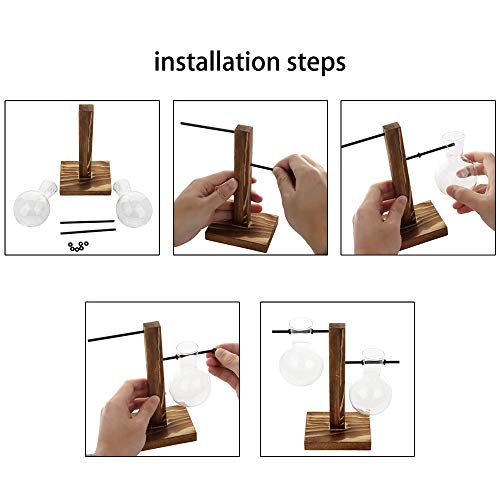 installation steps