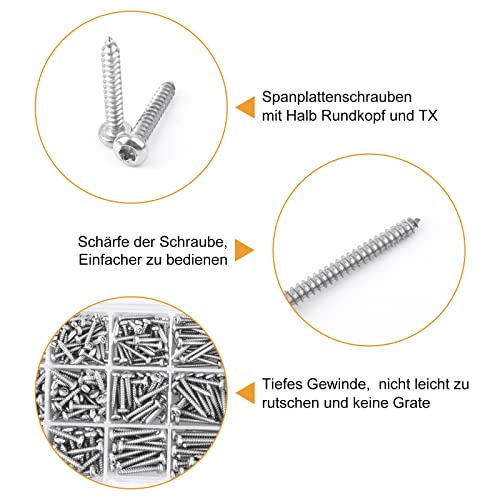 Spanplattenschrauben mit Halb Rundkopf und TX

Schärfe der Schraube, Einfacher zu bedienen

Tiefes Gewinde,  nicht leicht zu rutschen und keine Grate