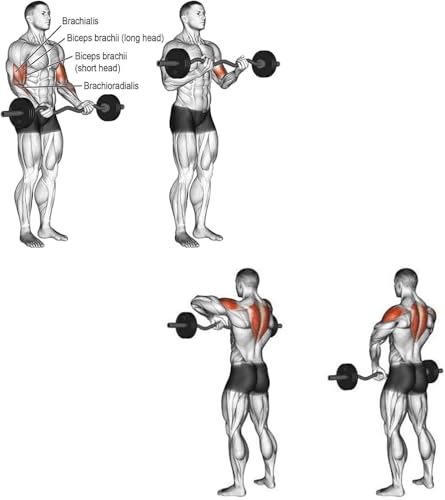 Brachialis
Biceps brachii (long head)
Biceps brachii (short head)
Brachioradialis