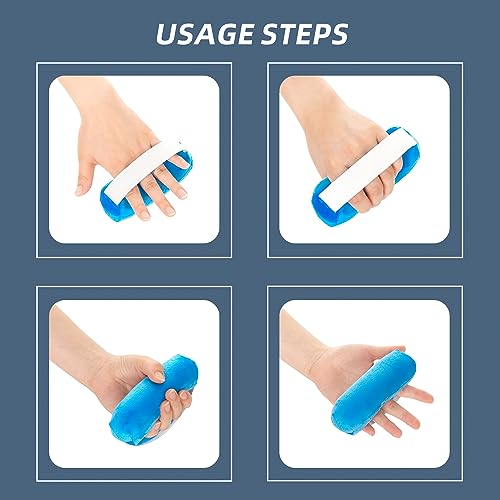 USAGE STEPS