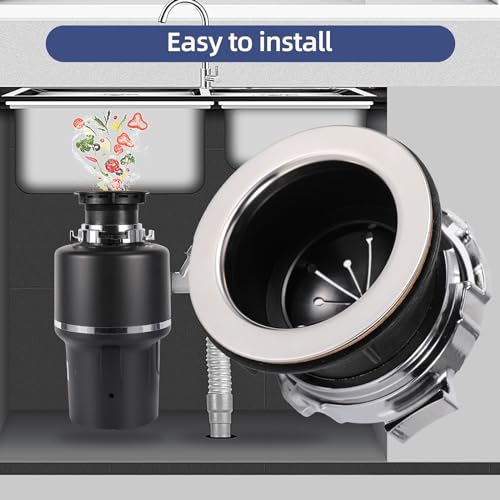 Easy to install