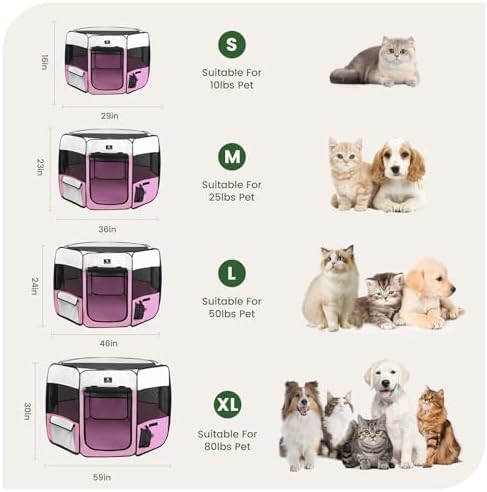 16in
29in
S
Suitable For 10lbs Pet

23in
36in
M
Suitable For 25lbs Pet

24in
46in
L
Suitable For 50lbs Pet

30in
59in
XL
Suitable For 80lbs Pet