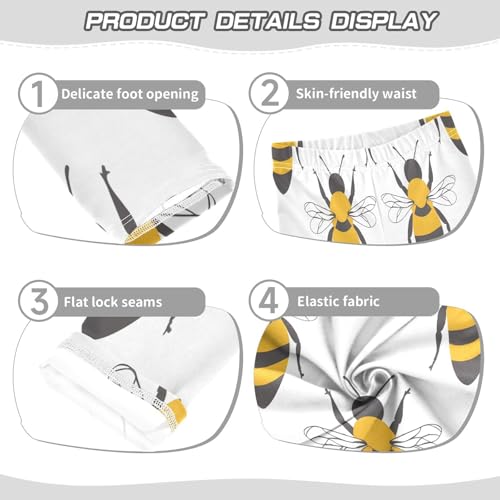 PRODUCT DETAILS DISPLAY

1 Delicate foot opening

2 Skin-friendly waist

3 Flat lock seams

4 Elastic fabric