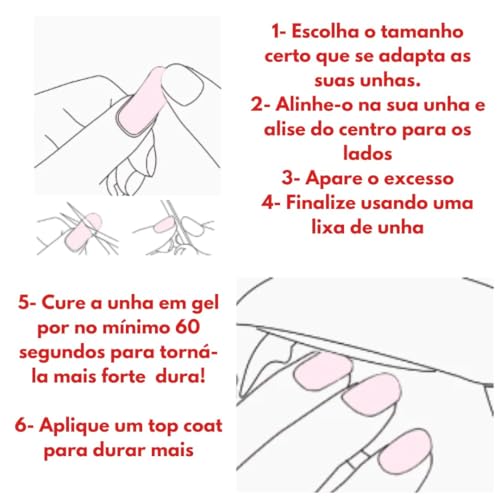 1- Escolha o tamanho certo que se adapta as suas unhas.
2- Alinhe-o na sua unha e alise do centro para os lados
3- Apare o excesso
4- Finalize usando uma lixa de unha

5- Cure a unha em gel por no mínimo 60 segundos para torná-la mais forte  dura!

6- Aplique um top coat para durar mais