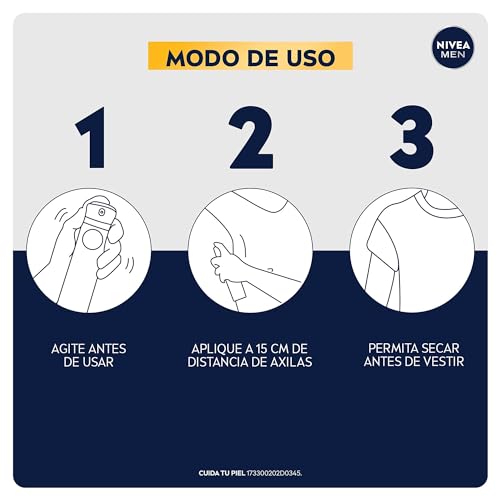 MODO DE USO

NIVEA MEN

1

2

3

AGITE ANTES DE USAR

APLIQUE A 15 CM DE DISTANCIA DE AXILAS

PERMITA SECAR ANTES DE VESTIR

CUIDA TU PIEL 173300202D0345.