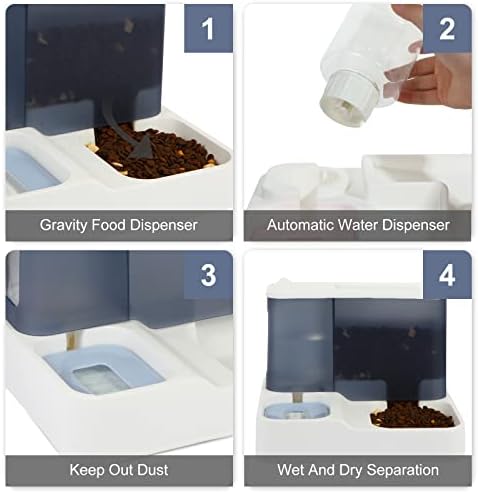 1

Gravity Food Dispenser

2

Automatic Water Dispenser

3

Keep Out Dust

4

Wet And Dry Separation