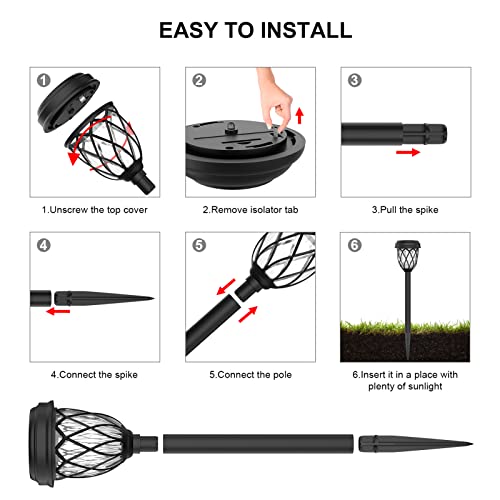 EASY TO INSTALL

1

1.Unscrew the top cover

2

2.Remove isolator tab

3

3.Pull the spike

4

4.Connect the spike

5

5.Connect the pole

6

6.Insert it in a place with plenty of sunlight