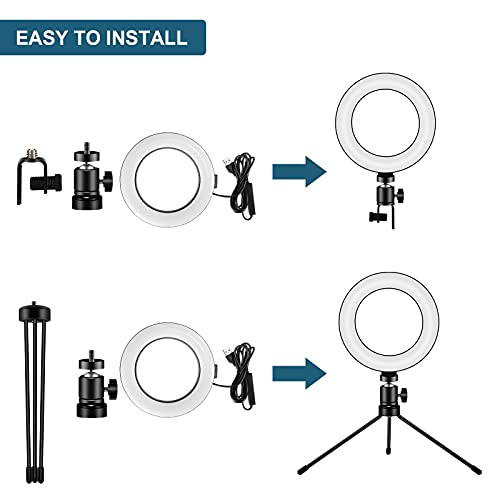 EASY TO INSTALL