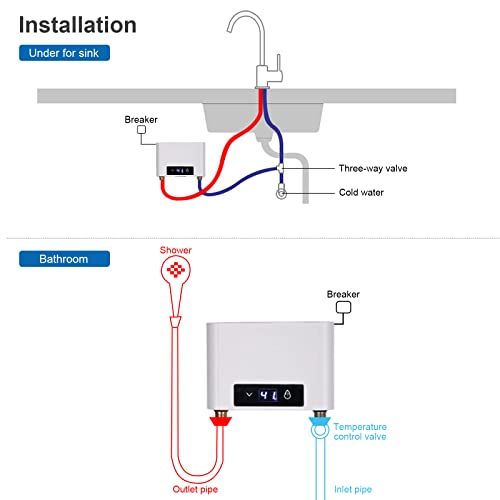 Installation

Under for sink

Breaker

41

Three-way valve

Cold water

Bathroom

Shower

Breaker

41

Temperature control valve

Outlet pipe

Inlet pipe