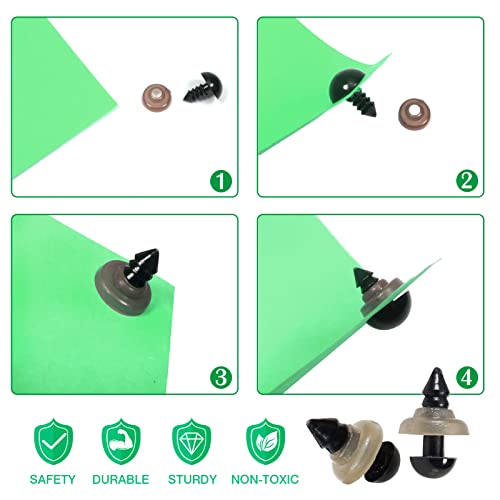 1

2

3

4

SAFETY DURABLE STURDY NON-TOXIC