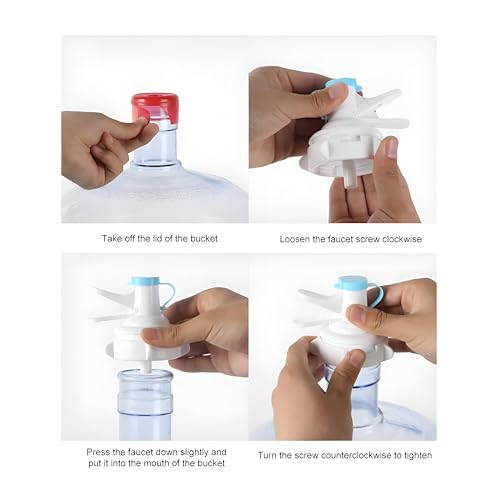 Take off the lid of the bucket

Loosen the faucet screw clockwise

Press the faucet down slightly and put it into the mouth of the bucket

Turn the screw counterclockwise to tighten