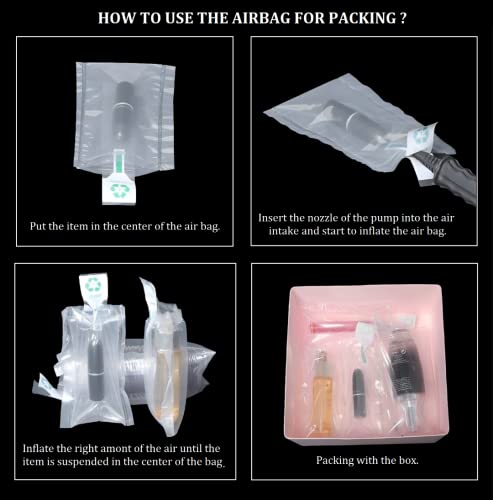 HOW TO USE THE AIRBAG FOR PACKING ?

Put the item in the center of the air bag.

Insert the nozzle of the pump into the air intake and start to inflate the air bag.

Inflate the right amont of the air until the item is suspended in the center of the bag.

Packing with the box.