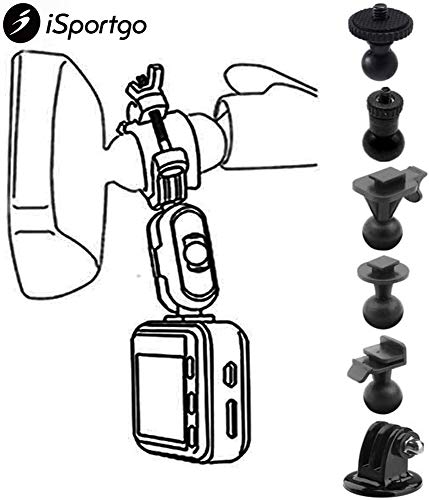 iSportgo