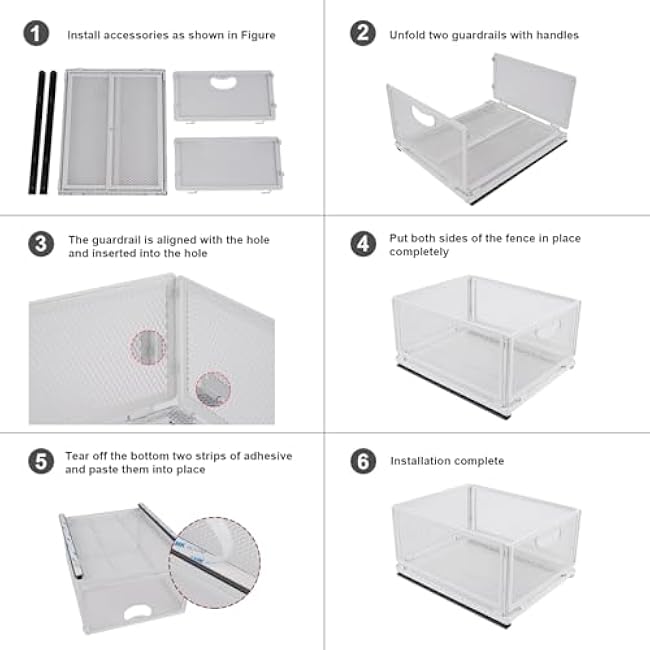 1 Install accessories as shown in Figure

2 Unfold two guardrails with handles

3 The guardrail is aligned with the hole and inserted into the hole

4 Put both sides of the fence in place completely

5 Tear off the bottom two strips of adhesive and paste them into place

6 Installation complete