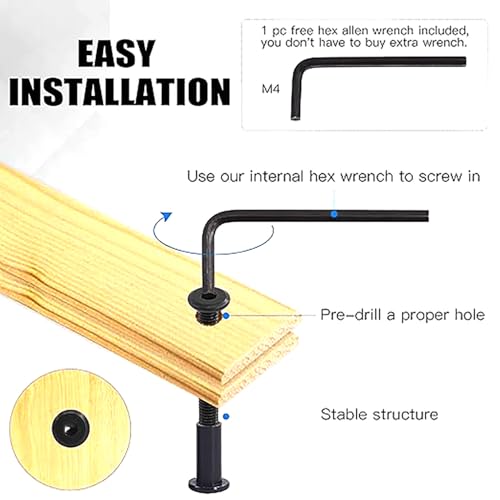 EASY INSTALLATION

1 pc free hex allen wrench included, you don't have to buy extra wrench.

M4

Use our internal hex wrench to screw in

Pre-drill a proper hole

Stable structure