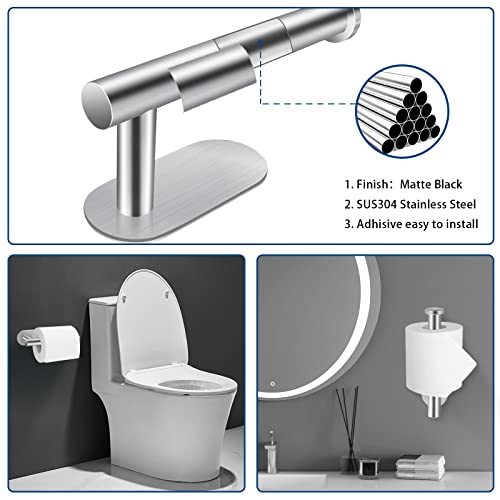 1. Finish：Matte Black
2. SUS304 Stainless Steel
3. Adhisive easy to install