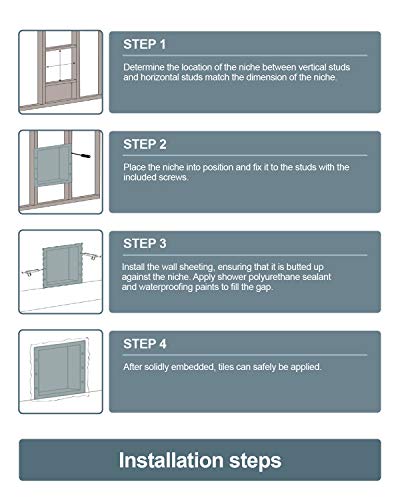 STEP 1

Determine the location of the niche between vertical studs and horizontal studs match the dimension of the niche.

STEP 2

Place the niche into position and fix it to the studs with the included screws.

STEP 3

Install the wall sheeting, ensuring that it is butted up against the niche. Apply shower polyurethane sealant and waterproofing paints to fill the gap.

STEP 4

After solidly embedded, tiles can safely be applied.

Installation steps