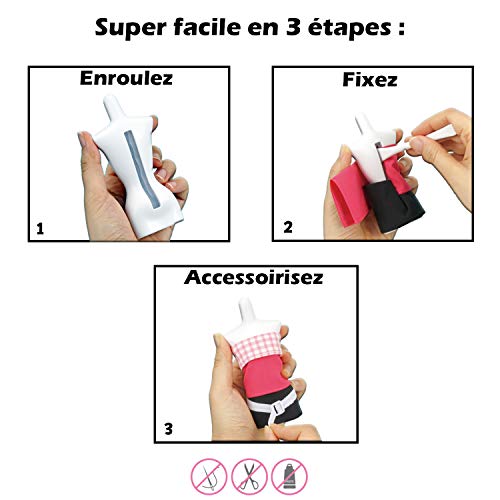 Super facile en 3 étapes :

Enroulez

1

Fixez

2

Accessoirisez

3