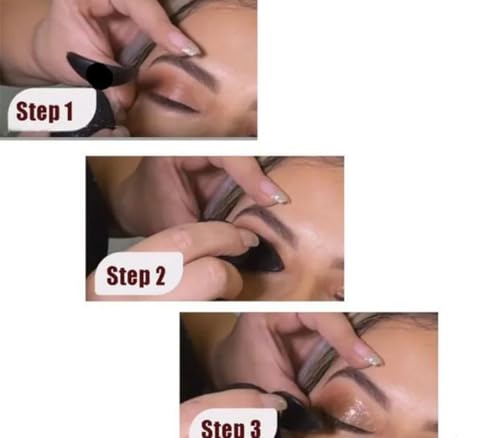 Step 1

Step 2

Step 3