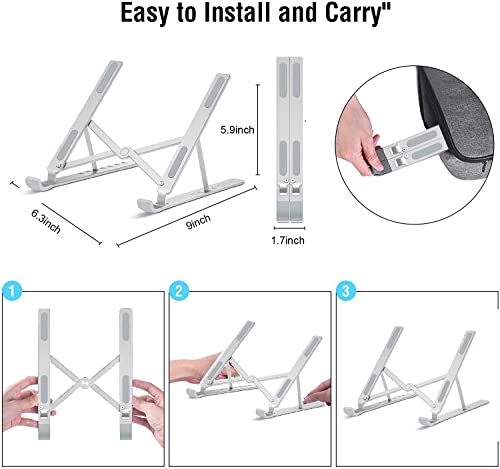 Easy to Install and Carry"

5.9inch

6.3inch

9inch

1.7inch

1

2

3